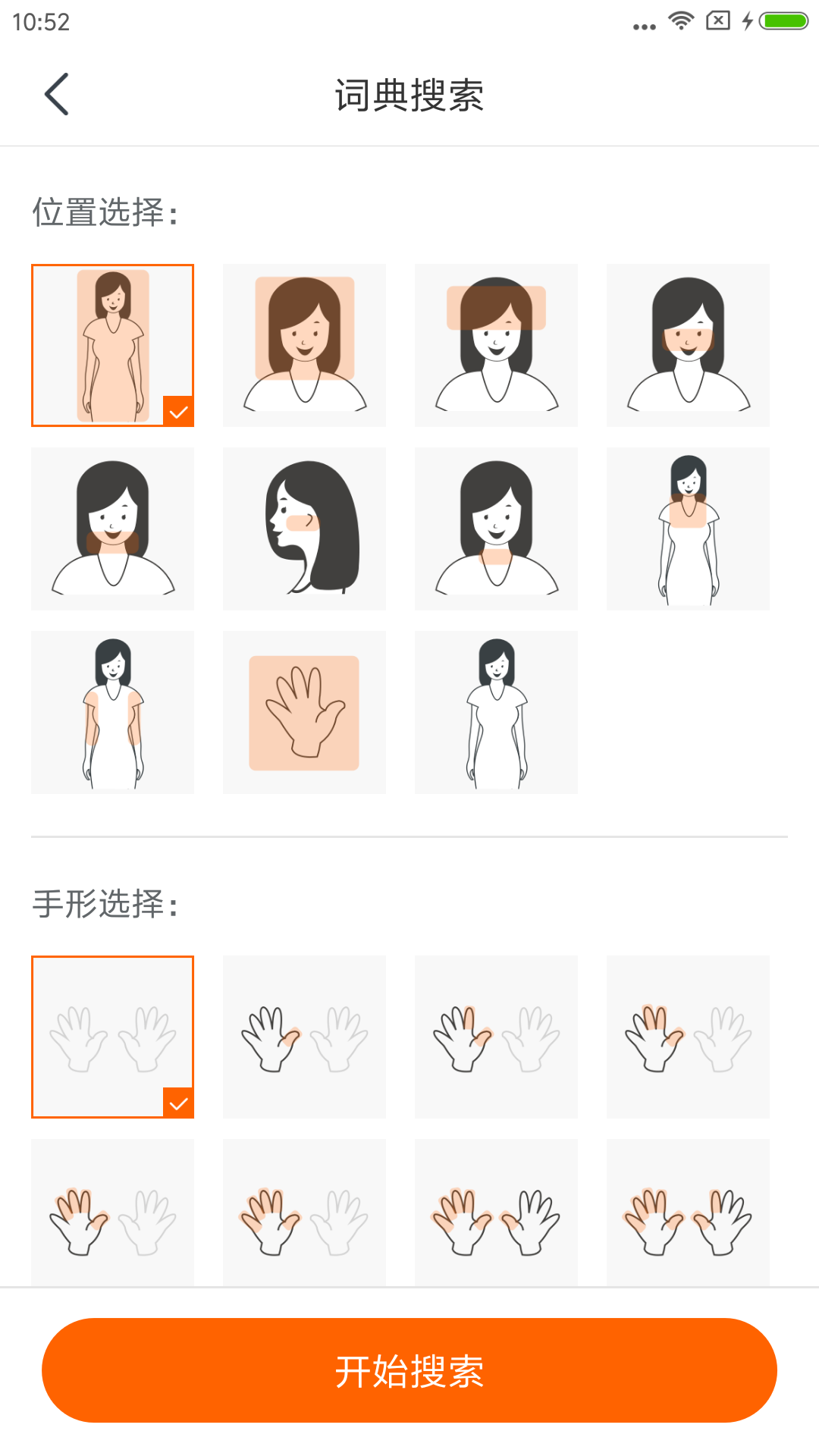 10:52

词典搜索

位置选择：

手形选择：

开始搜索