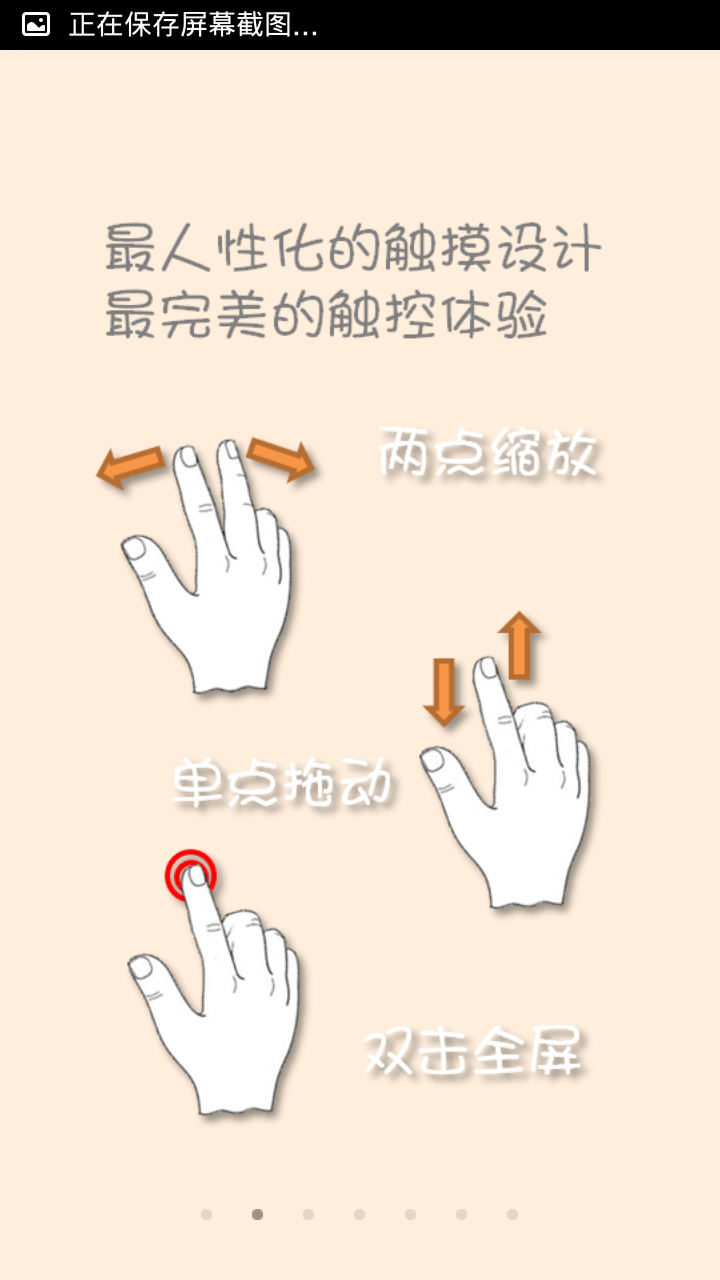 正在保存屏幕截图...

最人性化的触摸设计
最完美的触控体验

两点缩放

单点拖动

双击全屏